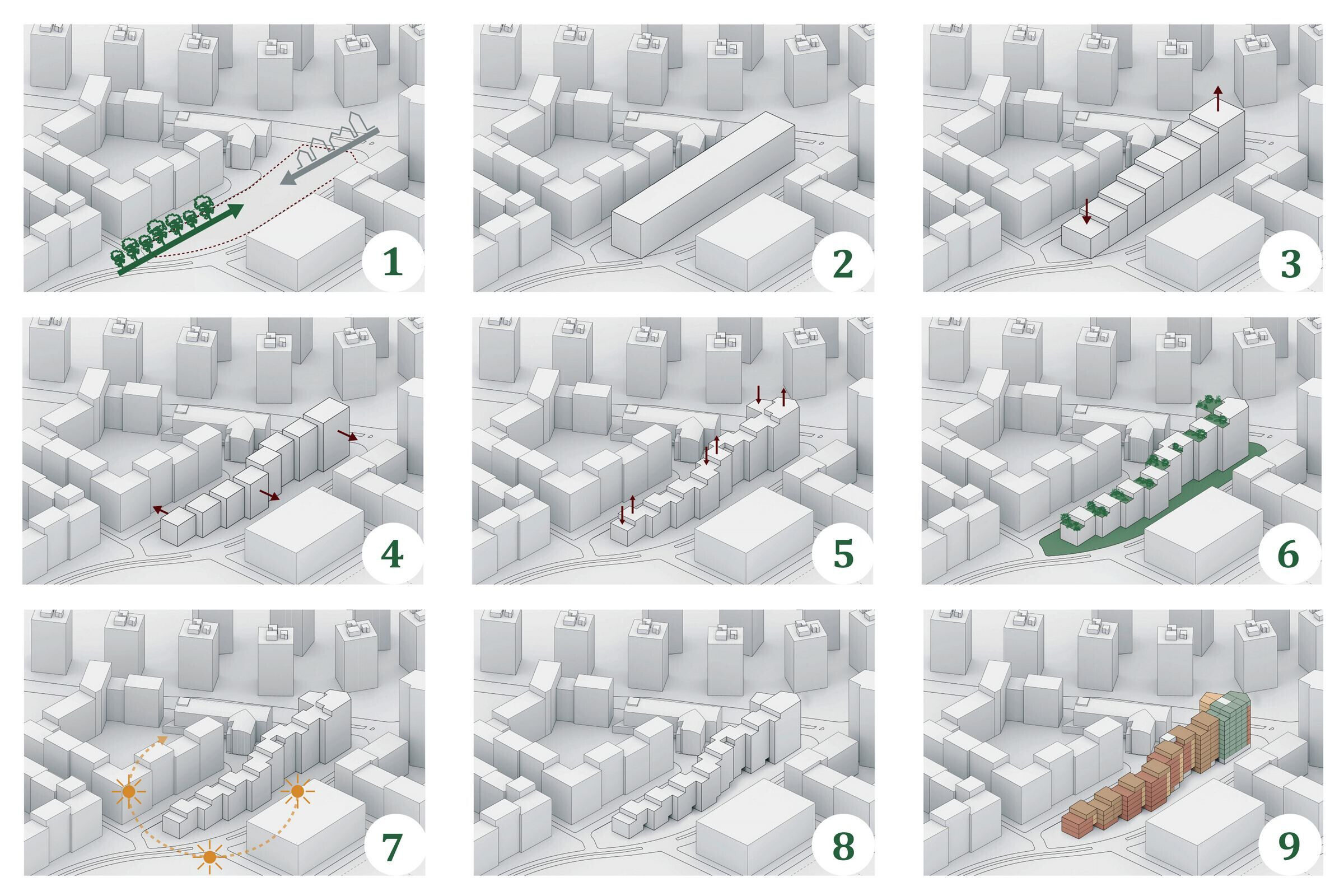 1

2

3

4

5

6

7

8

9